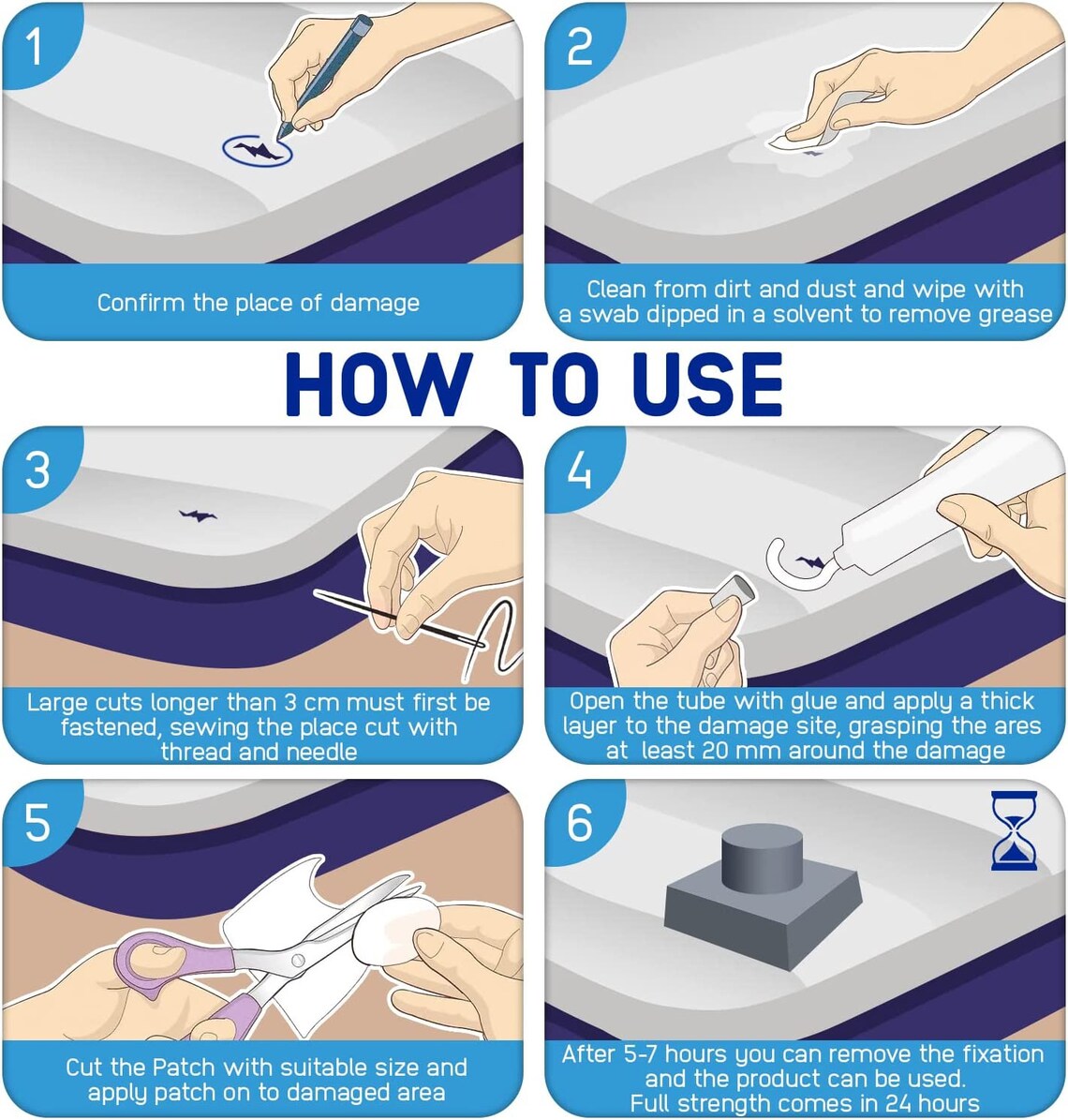 1

Confirm the place of damage

2

Clean from dirt and dust and wipe with a swab dipped in a solvent to remove grease

HOW TO USE

3

Large cuts longer than 3 cm must first be fastened, sewing the place cut with thread and needle

4

Open the tube with glue and apply a thick layer to the damage site, grasping the ares at least 20 mm around the damage

5

Cut the Patch with suitable size and apply patch on to damaged area

6

After 5-7 hours you can remove the fixation and the product can be used. Full strength comes in 24 hours